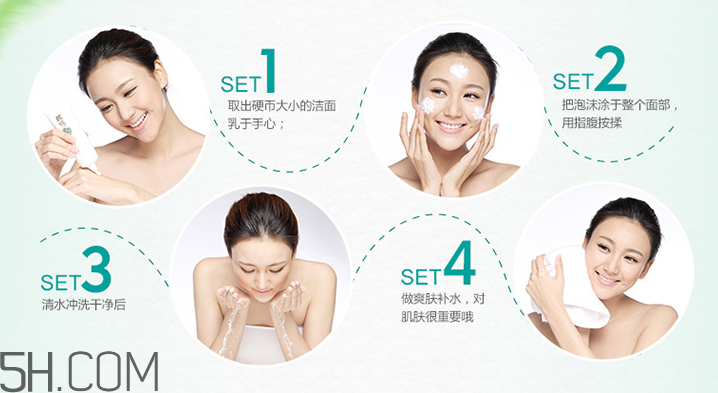 SET1
取出硬币大小的洁面乳于手心；

SET2
把泡沫涂于整个面部，用指腹按揉

SET3
清水冲洗干净后

SET4
做爽肤补水，对肌肤很重要哦

5H.COM