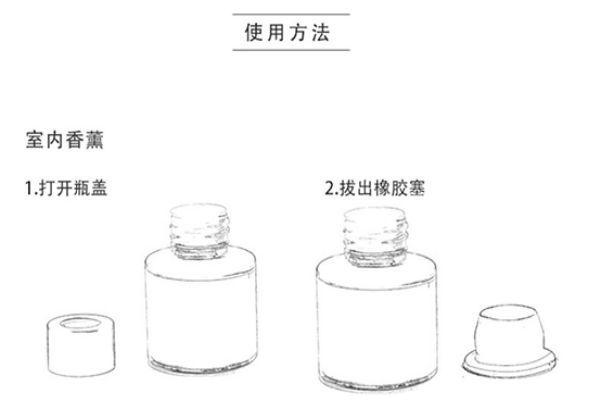 使用方法

室内香薰

1.打开瓶盖

2.拔出橡胶塞