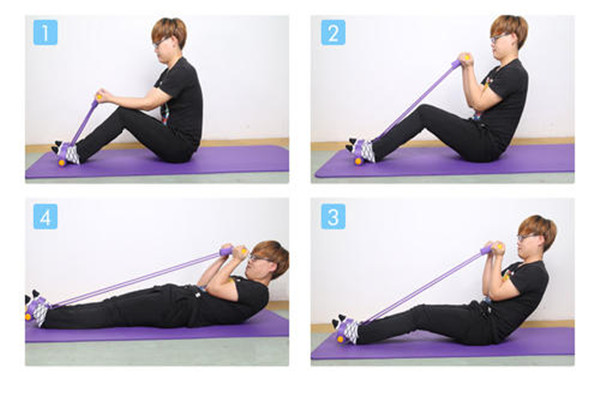 1

2

4

3