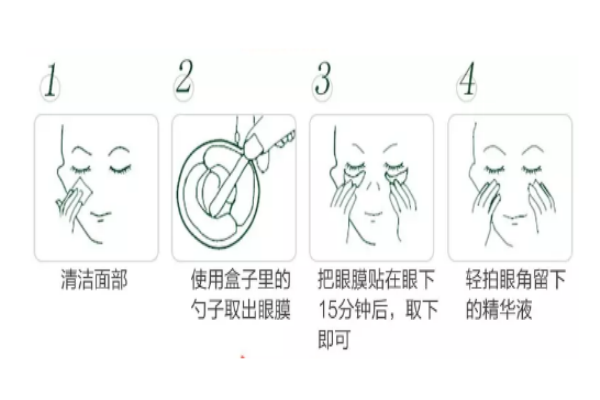 1

清洁面部

2

使用盒子里的勺子取出眼膜

3

把眼膜贴在眼下15分钟后，取下即可

4

轻拍眼角留下的精华液